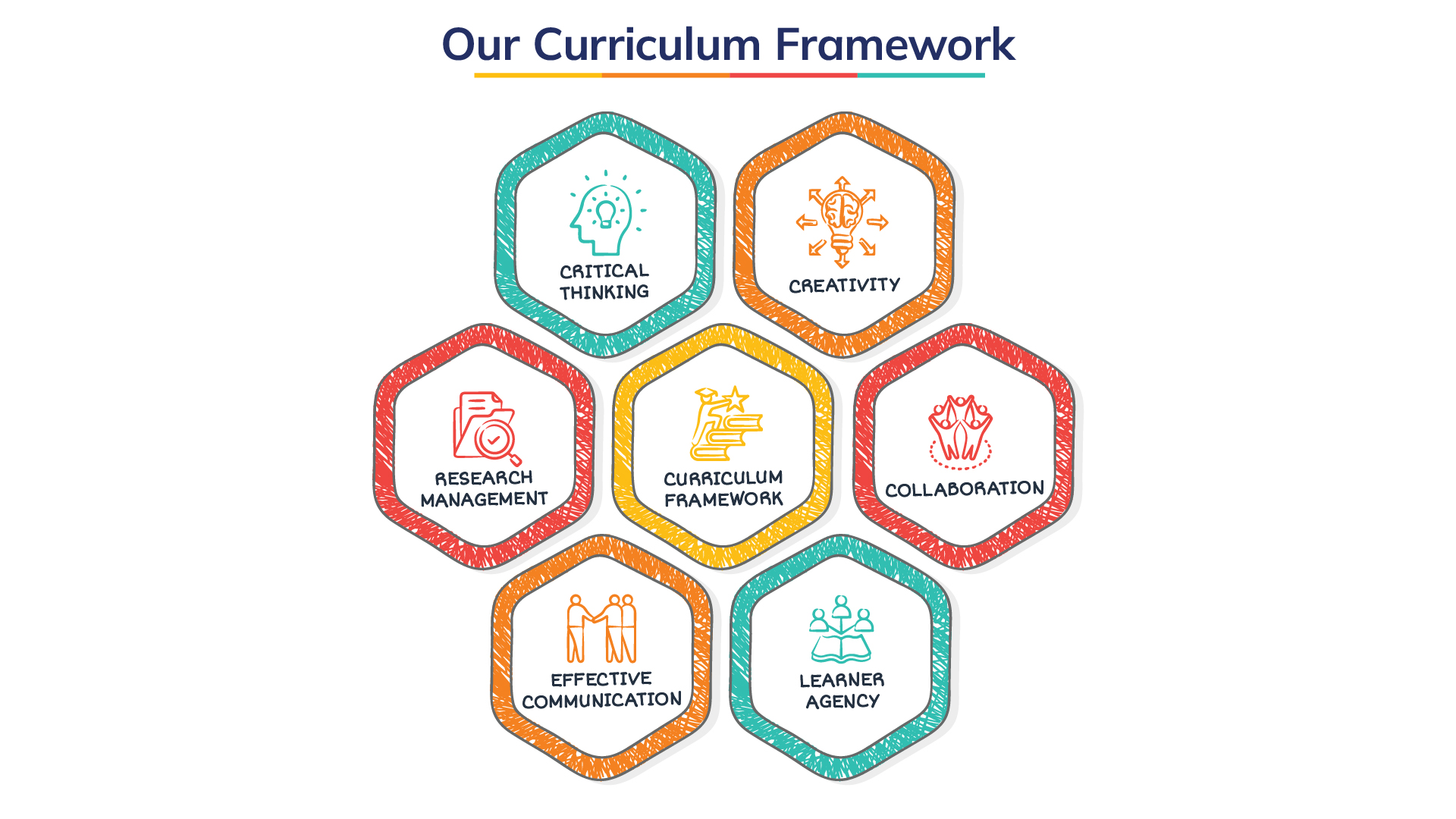 Our Curriculum Framework

CRITICAL THINKING

CREATIVITY

RESEARCH MANAGEMENT

CURRICULUM FRAMEWORK

COLLABORATION

EFFECTIVE COMMUNICATION

LEARNER AGENCY