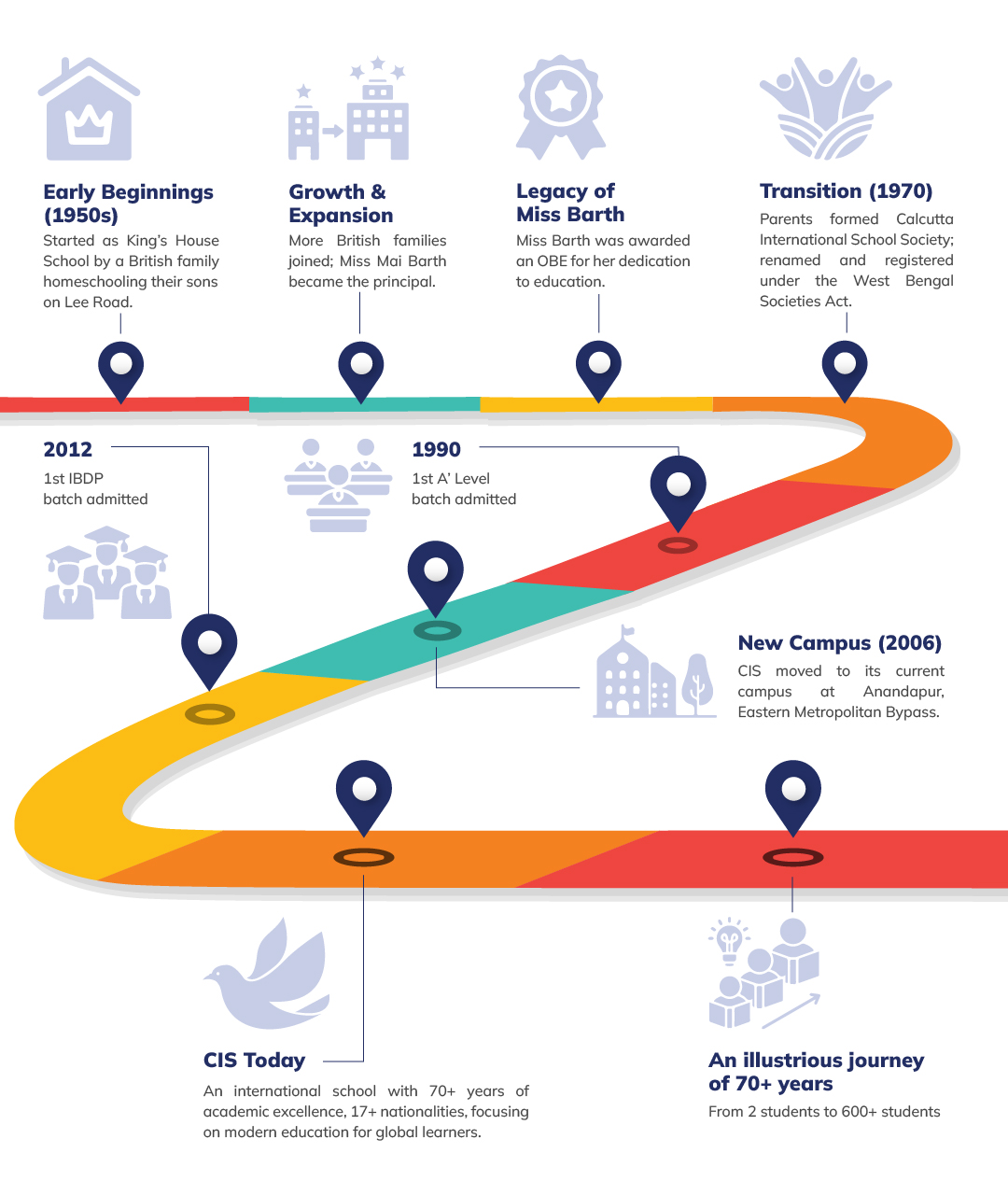 Early Beginnings (1950s)
Started as King's House School by a British family homeschooling their sons on Lee Road.

Growth & Expansion
More British families joined; Miss Mai Barth became the principal.

Legacy of Miss Barth
Miss Barth was awarded an OBE for her dedication to education.

Transition (1970)
Parents formed Calcutta International School Society; renamed and registered under the West Bengal Societies Act.

2012
1st IBDP batch admitted

1990
1st A' Level batch admitted

New Campus (2006)
CIS moved to its current campus at Anandapur, Eastern Metropolitan Bypass.

CIS Today
An international school with 70+ years of academic excellence, 17+ nationalities, focusing on modern education for global learners.

An illustrious journey of 70+ years
From 2 students to 600+ students