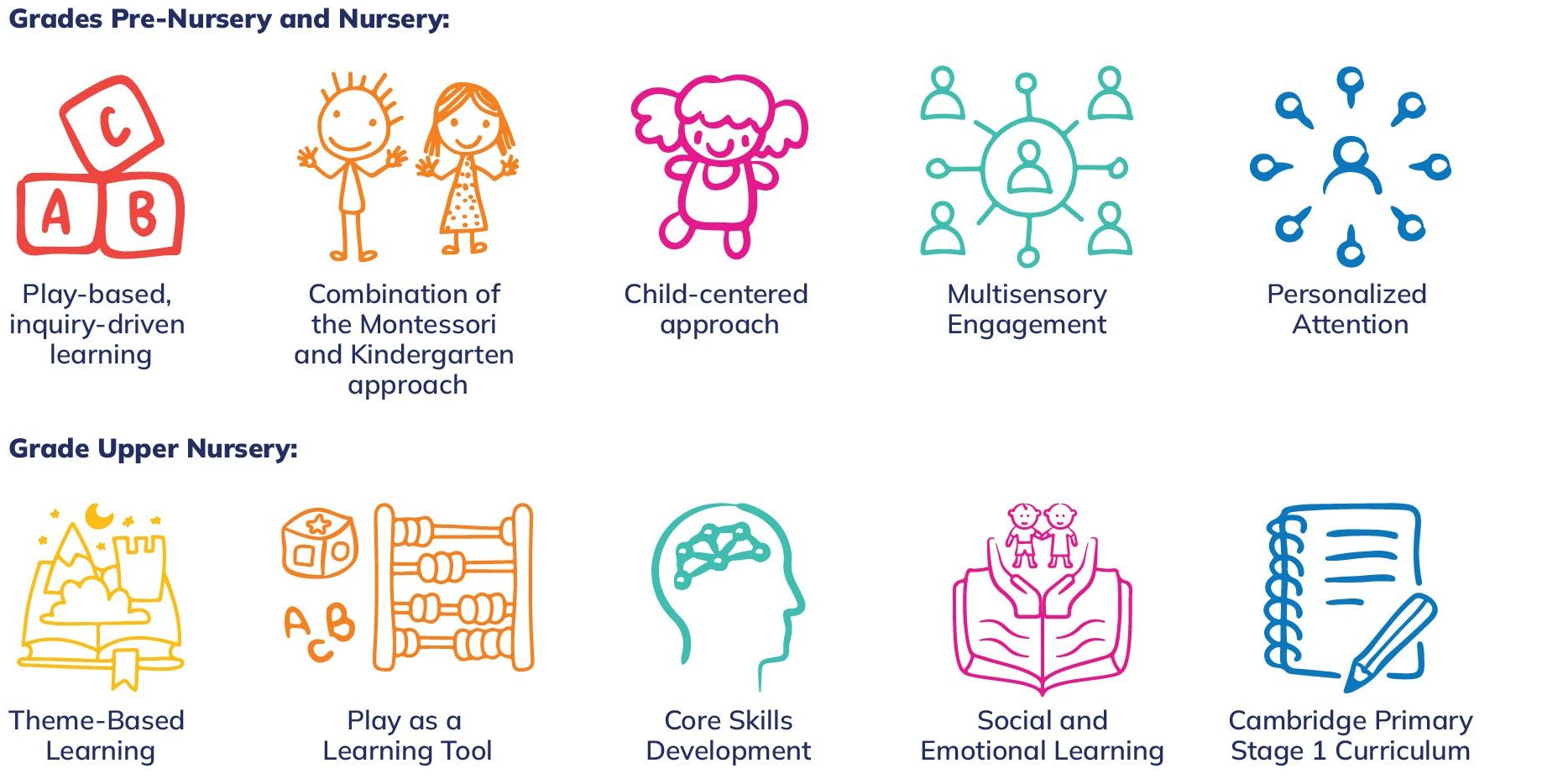 Grades Pre-Nursery and Nursery:

C
A B
Play-based, inquiry-driven learning

Combination of the Montessori and Kindergarten approach

Child-centered approach

Multisensory Engagement

Personalized Attention

Grade Upper Nursery:

Theme-Based Learning

A B C
Play as a Learning Tool

Core Skills Development

Social and Emotional Learning

Cambridge Primary Stage 1 Curriculum