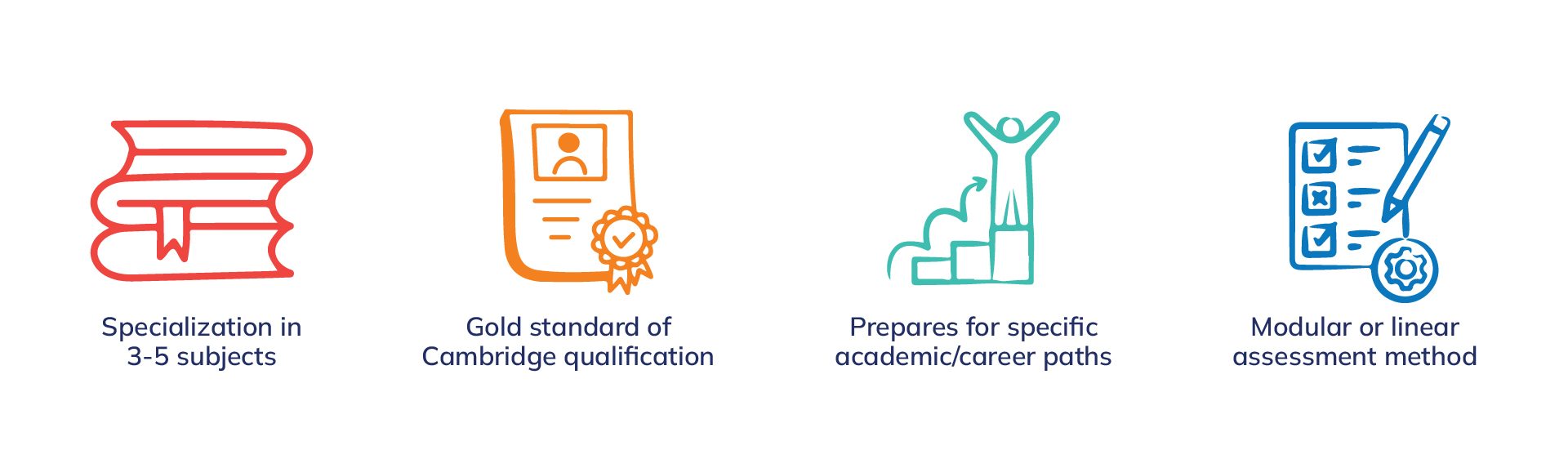 Specialization in 3-5 subjects

Gold standard of Cambridge qualification

Prepares for specific academic/career paths

Modular or linear assessment method